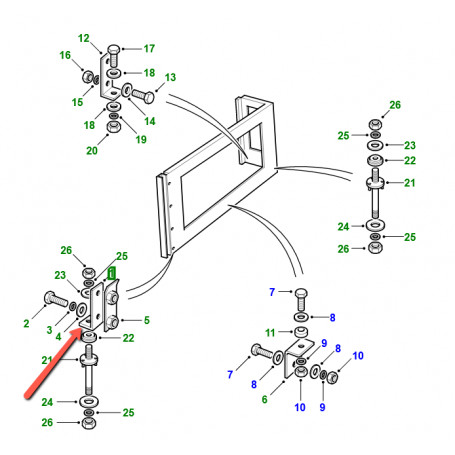 12
17
16
18
13
15
14
18
19
20
26
25
23
22
21
24
25
26
26
25
23
1
2
3
4
5
22
21
24
25
26
7
8
11
9
8
10
7
8
6
10
9