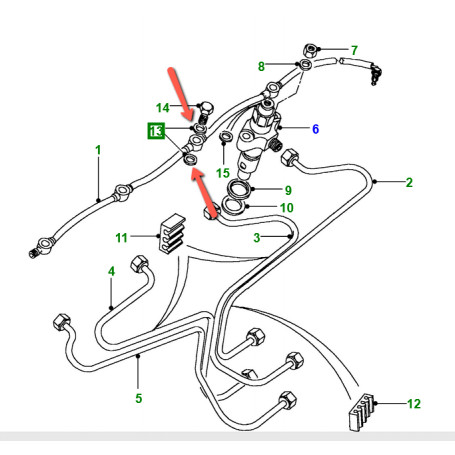 7
8
14
13
6
1
15
2
9
10
11
3
4
5
12