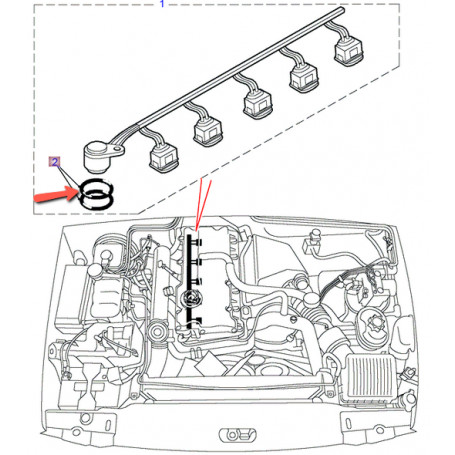 1
2