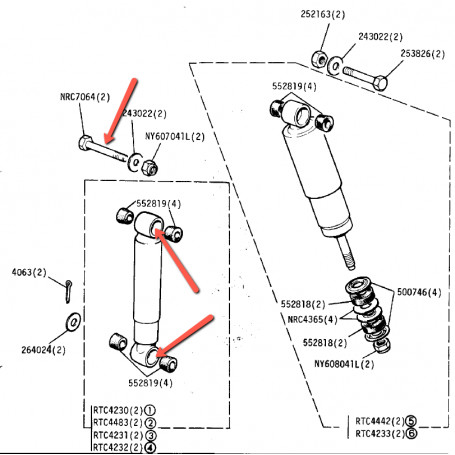 252163(2)
243022(2)
253826(2)
552819(4)
NRC7064(2)
243022(2)
NY607041L(2)
552819(4)
4063(2)
264024(2)
552819(4)
500746(4)
552818(2)
NRC4365(4)
552818(2)
NY608041L(2)
RTC4230(2)①
RTC4483(2)②
RTC4231(2)③
RTC4232(2)④
RTC4442(2)⑤
RTC4233(2)⑥