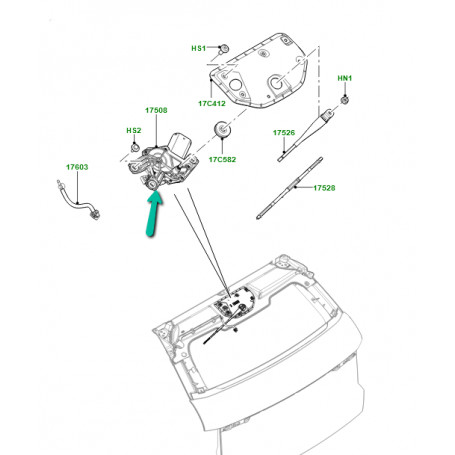 HS1
HN1
17C412
17508
HS2
17526
17C582
17603
17528