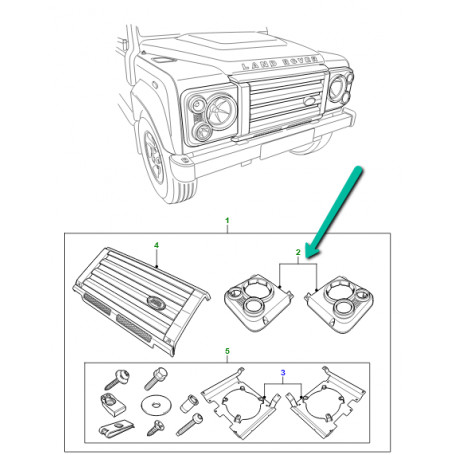 LAND ROVER

1

4

2

5

3