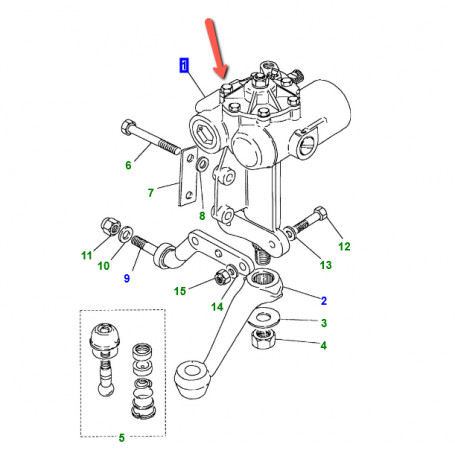 1
6
7
8
11
10
9
12
13
15
14
2
3
4
5