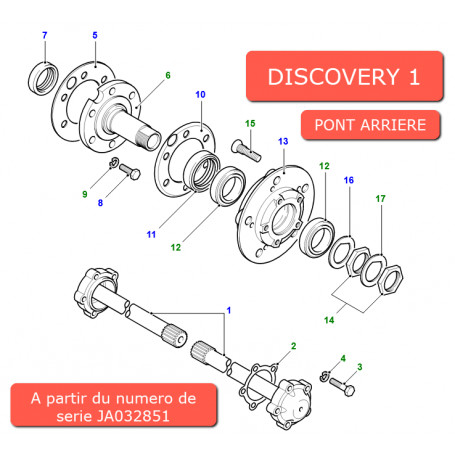 DISCOVERY 1

PONT ARRIERE

7
5
6
10
15
13
12
16
17
9
8
11
12
14
1
2
4
3

A partir du numero de serie JA032851