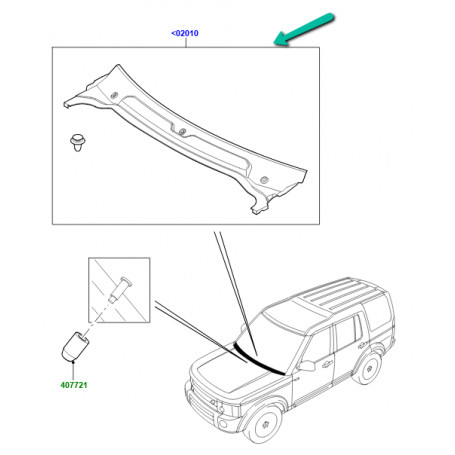 <02010

407721