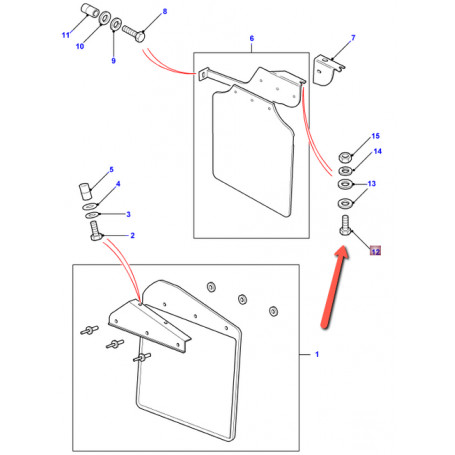 11
10
9
8
6
7
15
14
13
12
5
4
3
2
1