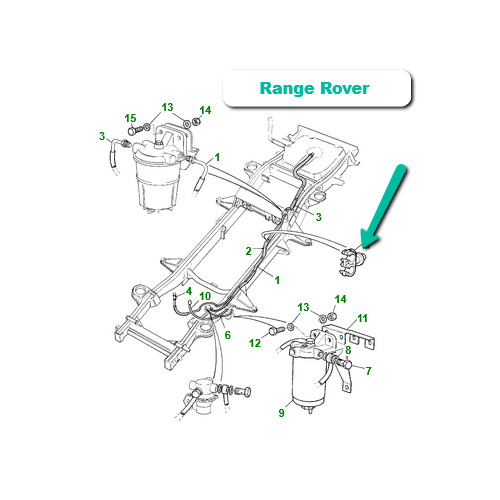 Range Rover

15
13
14
3
1
3
2
1
4
10
6
13
14
11
12
8
7
9