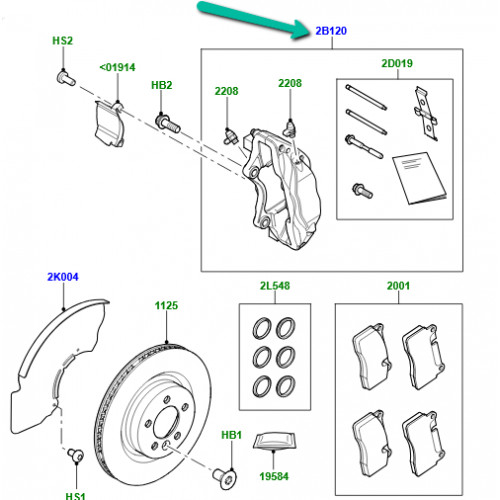 2B120

HS2

<01914

HB2

2208

2208

2D019

2K004

1125

2L548

2001

HB1

19584

HS1