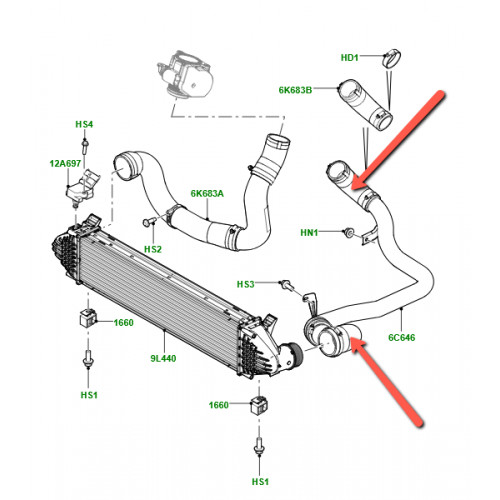 HD1
6K683B
HS4
12A697
6K683A
HN1
HS2
HS3
1660
9L440
6C646
HS1
1660
HS1