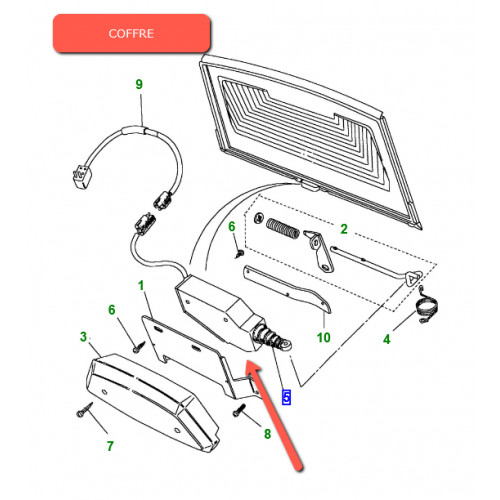 COFFRE

9

6

2

1

6

3

10

4

5

7

8