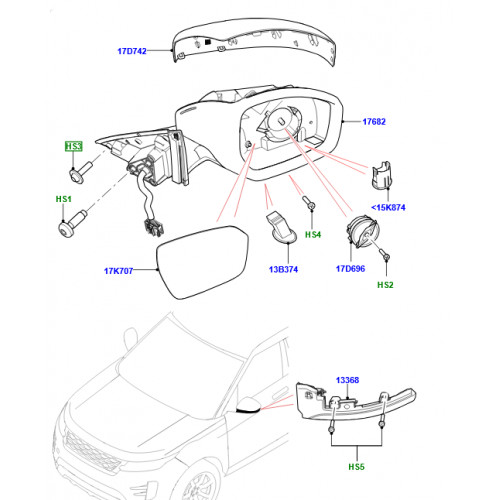 17D742

17682

HS3

HS1

<15K874

HS4

17K707

13B374

17D696

HS2

13368

HS5