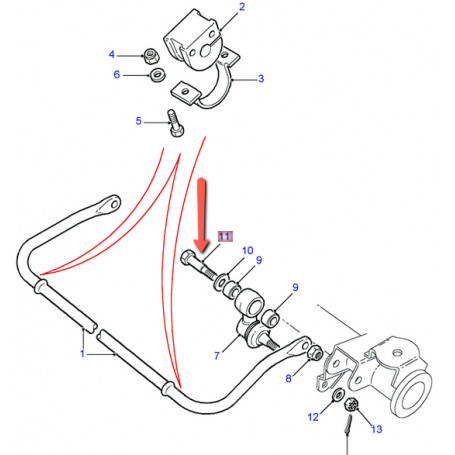 2
4
6
3
5
11
10
9
9
1
7
8
12
13