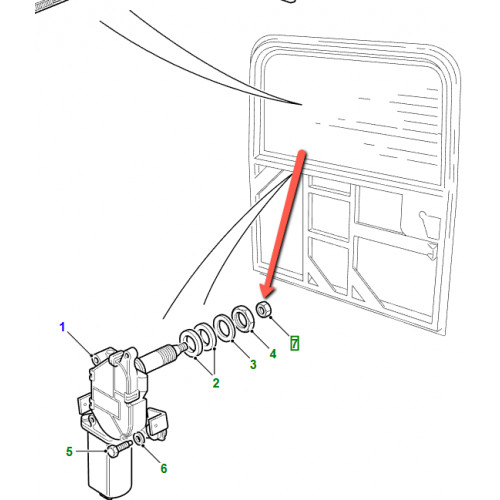 1
2
3
4
7
5
6