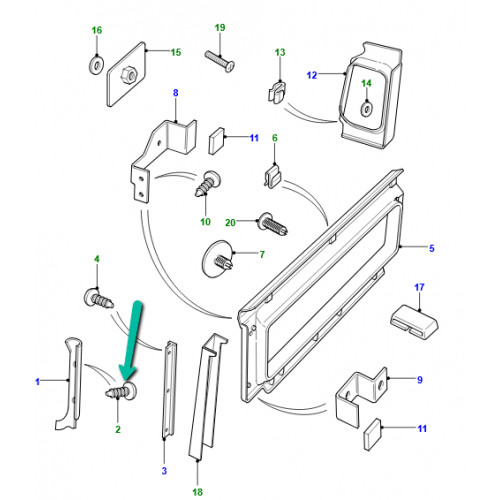 16
15
19
13
12
14
8
11
6
10
20
7
5
4
17
1
2
3
18
9
11