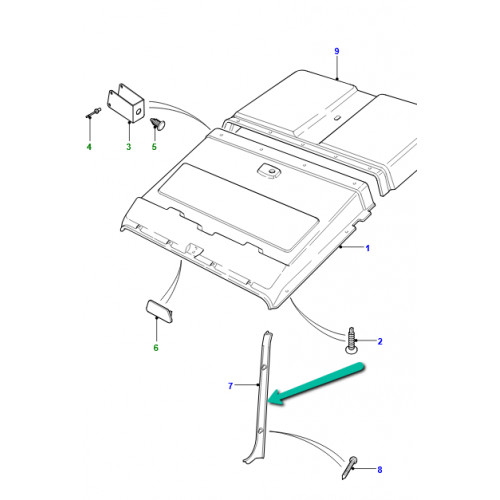 9
4
3
5
1
6
2
7
8