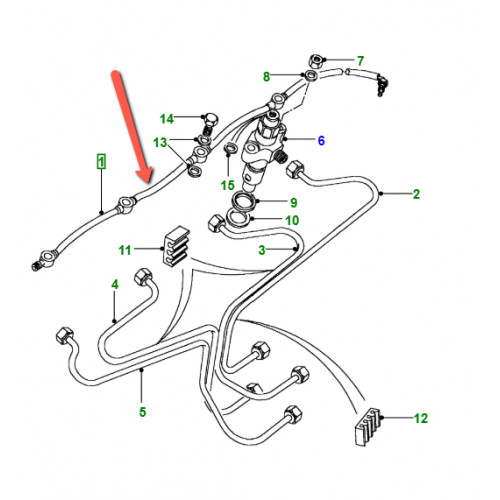 7
8
14
13
6
1
15
2
9
10
11
3
4
5
12