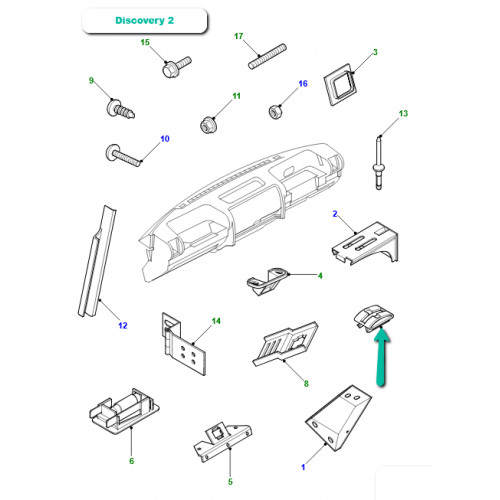 Discovery 2

15
17
3
9
11
16
13
10
2
4
12
14
8
6
5
1