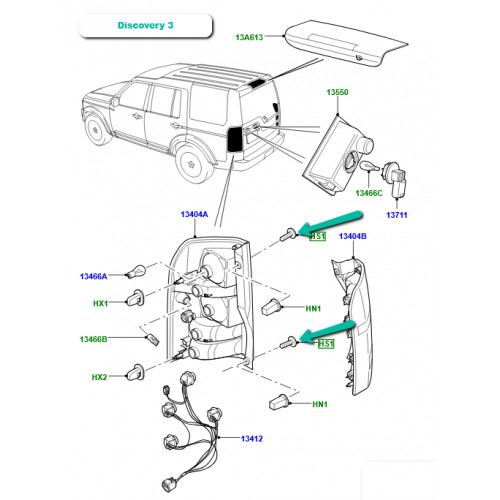 Discovery 3

13A613

13550

13466C

13711

13404A

HS1

13404B

13466A

HX1

HN1

13466B

HS1

HX2

HN1

13412