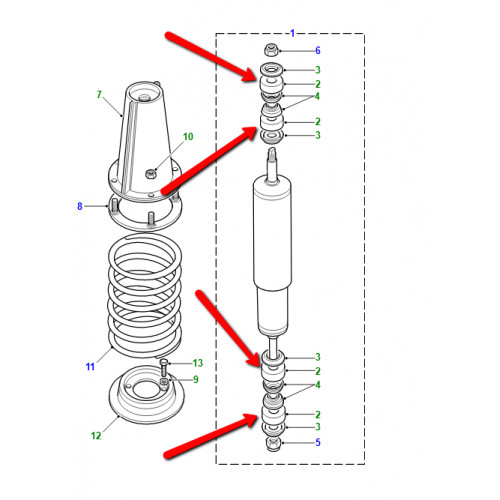 1
6
3
2
4
2
3
7
10
8
11
13
9
12
3
2
4
2
3
5