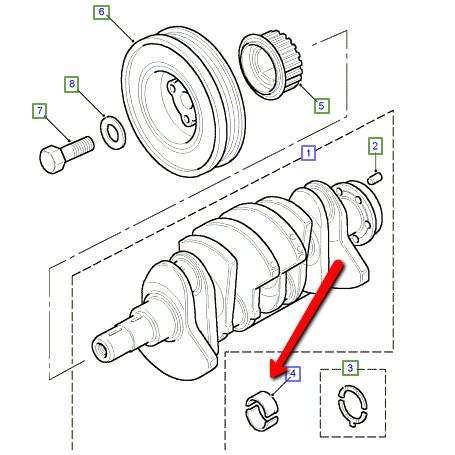 6
8
7
5
1
2
4
3