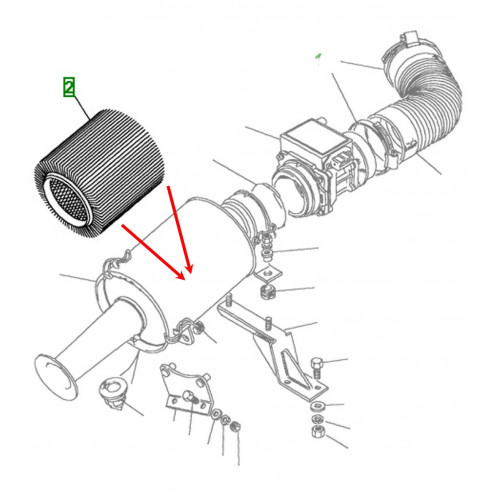 2