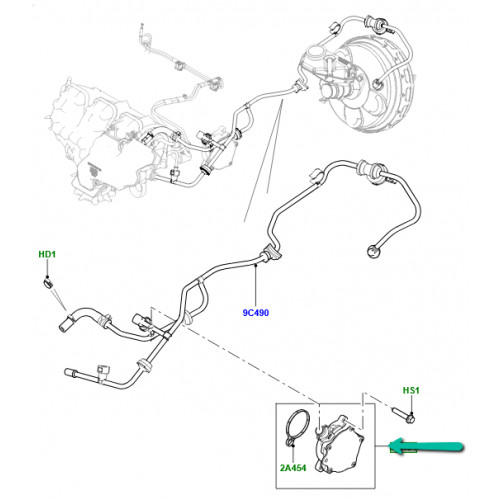 HD1

9C490

HS1

2A454