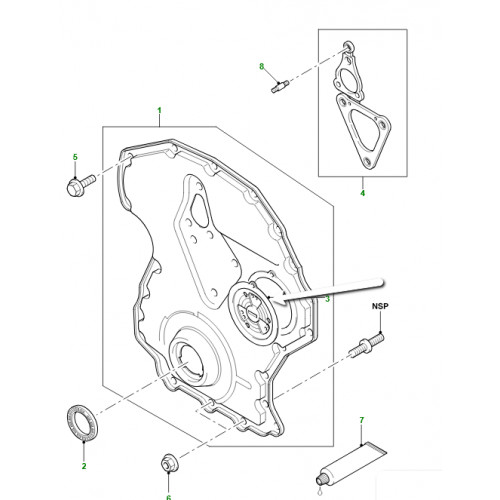 8
1
5
4
3
NSP
7
2
6