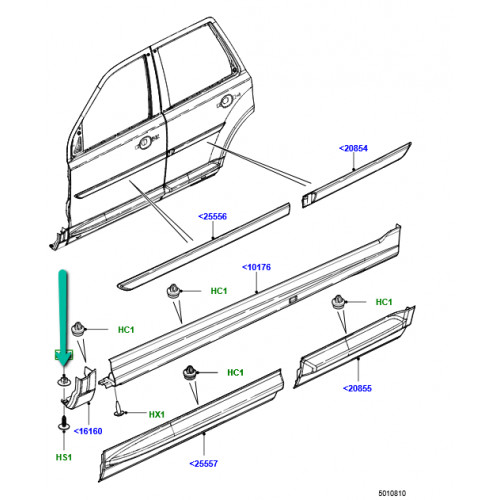 <20854
<25556
<10176
HC1
HC1
HC1
HC1
<20855
HX1
<16160
HS1
<25557
5010810