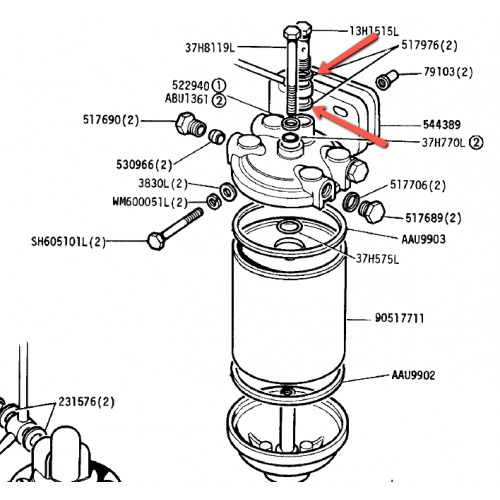 13H1515L
37H8119L
517976(2)
79103(2)
522940 ①
ABU1361 ②
517690(2)
544389
37H770L ②
530966(2)
3830L(2)
517706(2)
WM600051L(2)
517689(2)
SH605101L(2)
AAU9903
37H575L
90517711
AAU9902
231576(2)