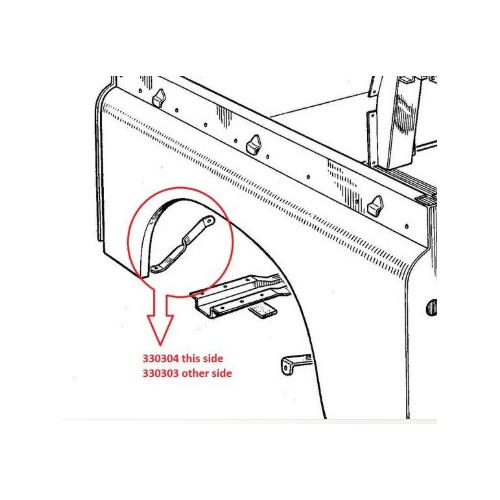 330304 this side
330303 other side