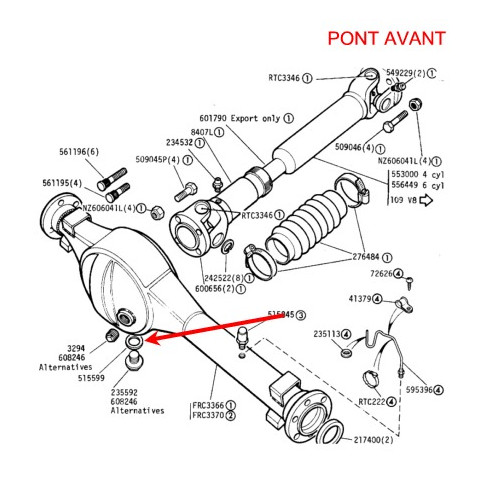 PONT AVANT

RTC3346 ①
549229(2) ①
601790 Export only ①
8407L ①
234532 ①
509046(4) ①
NZ606041L(4) ①
561196(6)
509045P(4) ①
553000 4 cyl
556449 6 cyl
109 V8
561195(4)
NZ606041L(4) ①
RTC3346 ①
276484 ①
242522(8) ①
600656(2) ①
72626 ④
41379 ④
515845 ③
235113 ④
3294
608246
Alternatives
515599
235592
608246
Alternatives
FRC3366 ①
FRC3370 ②
RTC222 ④
595396 ④
217400(2)