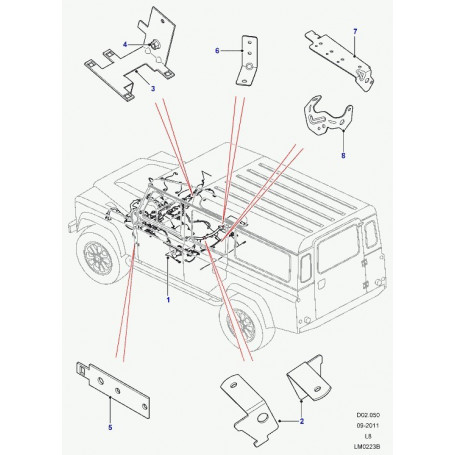 4
3
6
7
8
1
5
2
D02.050
09-2011
L8
LM0223B