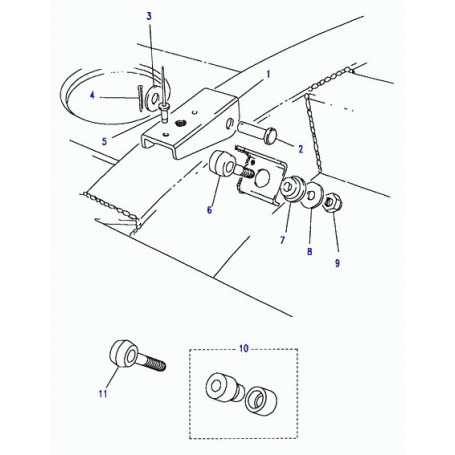 3
1
4
5
2
6
7
8
9
10
11