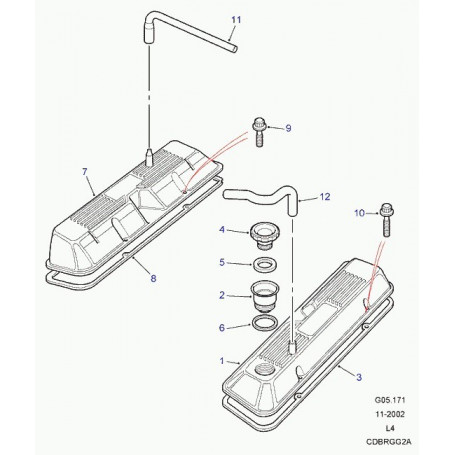 11
9
7
12
10
4
5
8
2
6
1
3
G05.171
11-2002
L4
CDBRGG2A