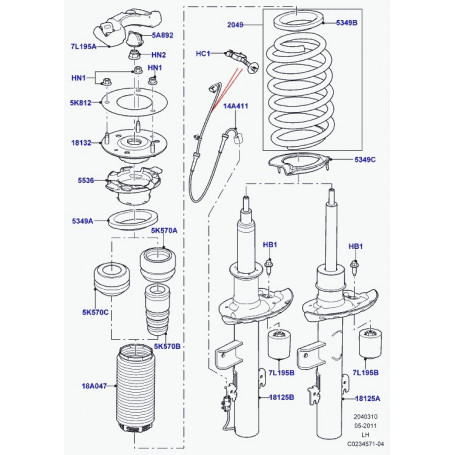 7L195A
5A892
HN2
HN1
HN1
5K812
18132
5536
5349A
5K570A
5K570C
5K570B
18A047
2049
5349B
HC1
14A411
5349C
HB1
HB1
7L195B
7L195B
18125B
18125A
2040310
05-2011
LH
C0234571-04