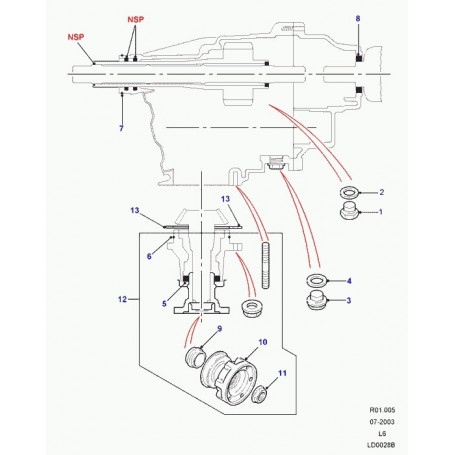 NSP
NSP
8
7
2
1
13
13
6
4
3
12
5
9
10
11
R01.005
07-2003
L6
LD0028B