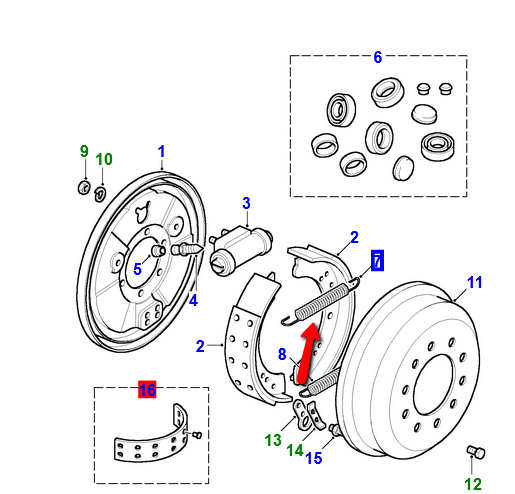 6
9
10
1
3
2
7
5
4
11
2
8
16
13
14
15
12