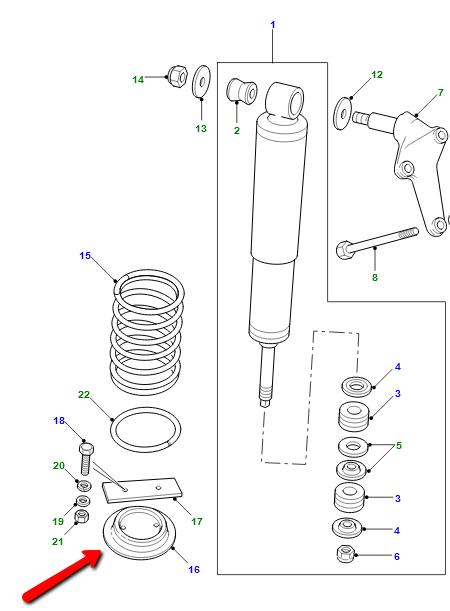 1
14
13
2
12
7
8
15
22
18
20
19
21
17
16
4
3
5
3
4
6